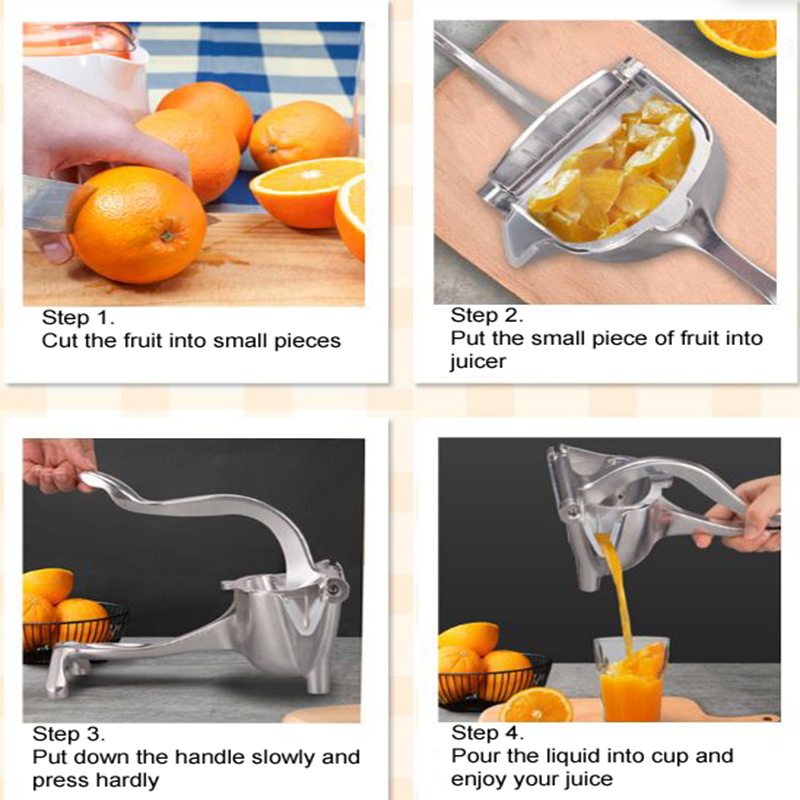 Step 1.
Cut the fruit into small pieces

Step 2.
Put the small piece of fruit into juicer

Step 3.
Put down the handle slowly and press hardly

Step 4.
Pour the liquid into cup and enjoy your juice