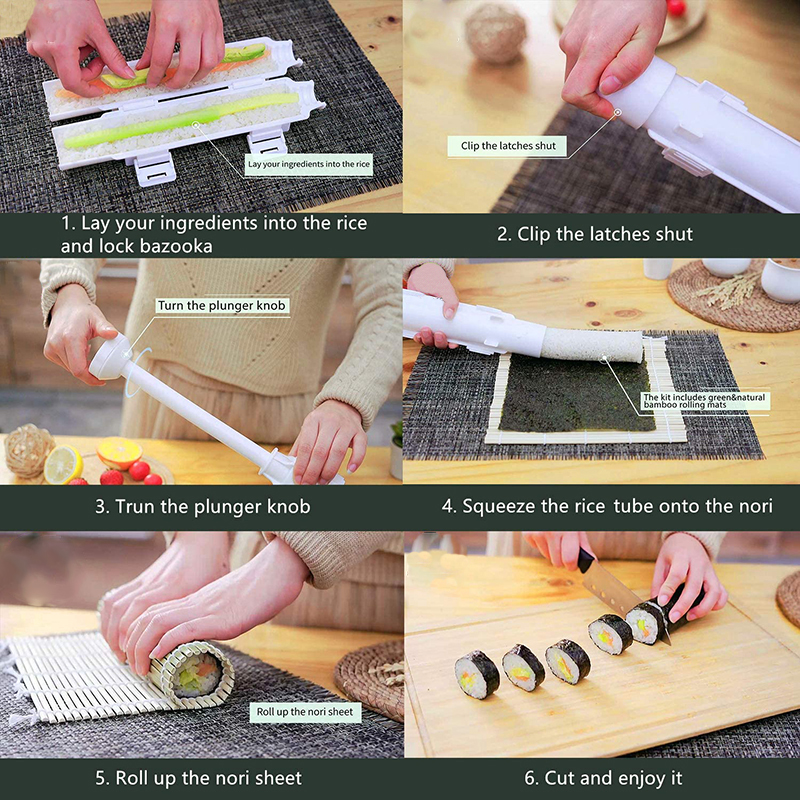 Lay your ingredients into the rice

1. Lay your ingredients into the rice and lock bazooka

Clip the latches shut

2. Clip the latches shut

Turn the plunger knob

3. Trun the plunger knob

The kit includes green&natural bamboo rolling mats

4. Squeeze the rice tube onto the nori

Roll up the nori sheet

5. Roll up the nori sheet

6. Cut and enjoy it