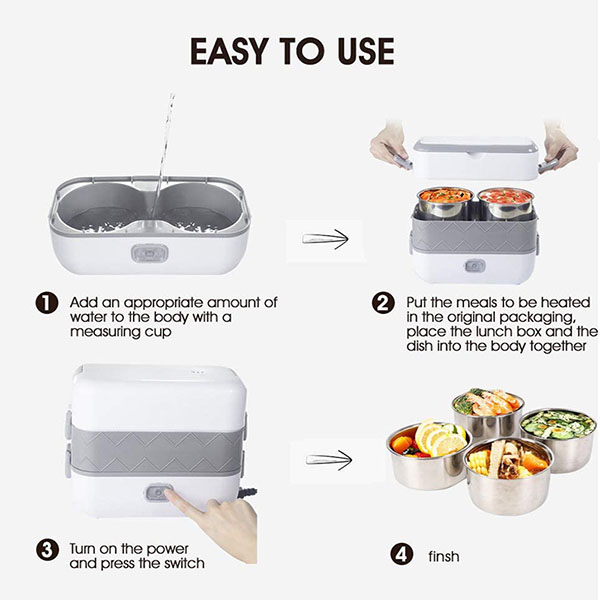 EASY TO USE

1 Add an appropriate amount of water to the body with a measuring cup

2 Put the meals to be heated in the original packaging, place the lunch box and the dish into the body together

3 Turn on the power and press the switch

4 finsh