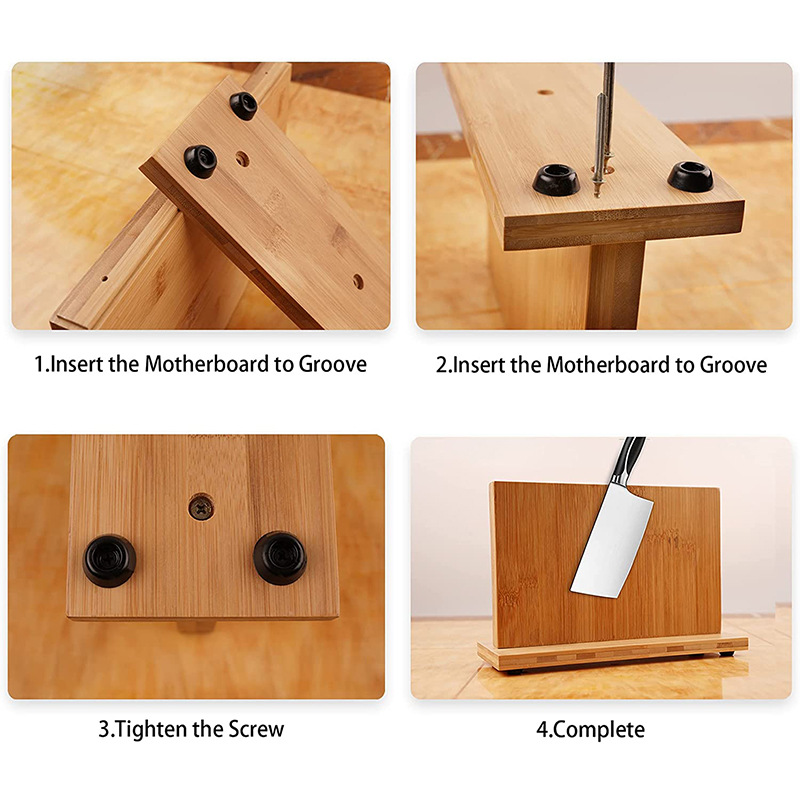 1.Insert the Motherboard to Groove

2.Insert the Motherboard to Groove

3.Tighten the Screw

4.Complete